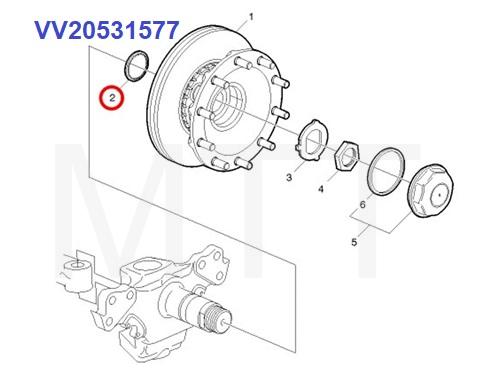 VV20531577

1

2

3

4

6

5

MTT